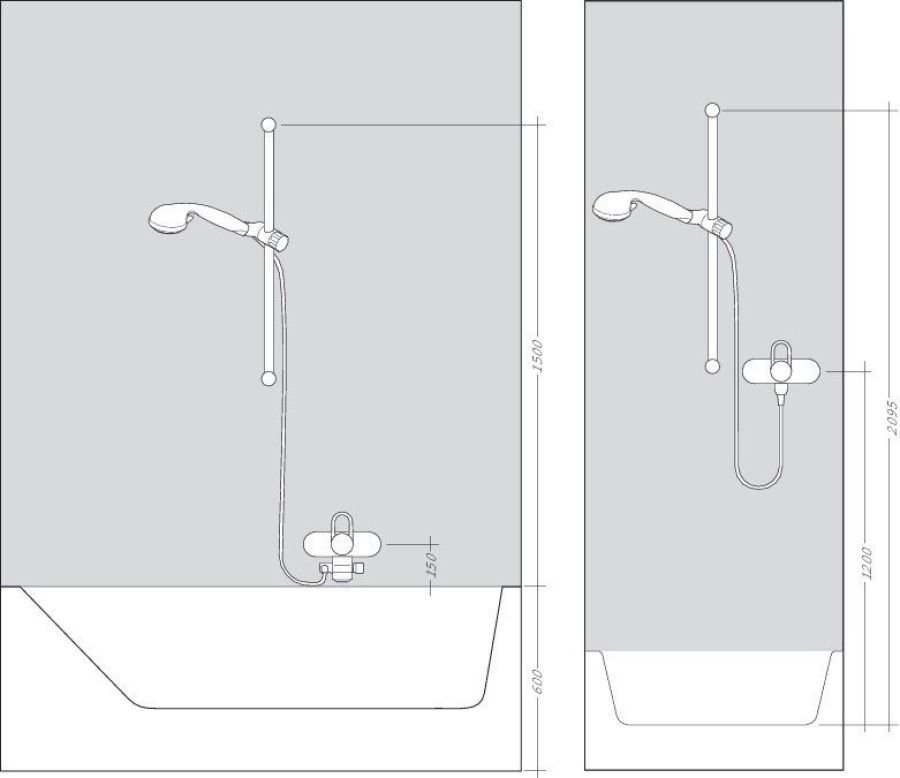 1500

150

600

2095

1200