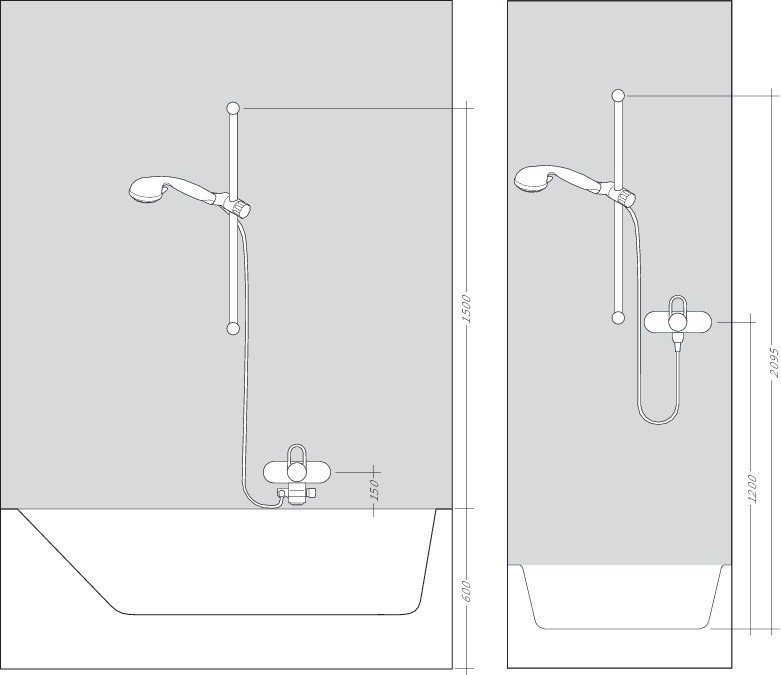 1500
150
600
2095
1200