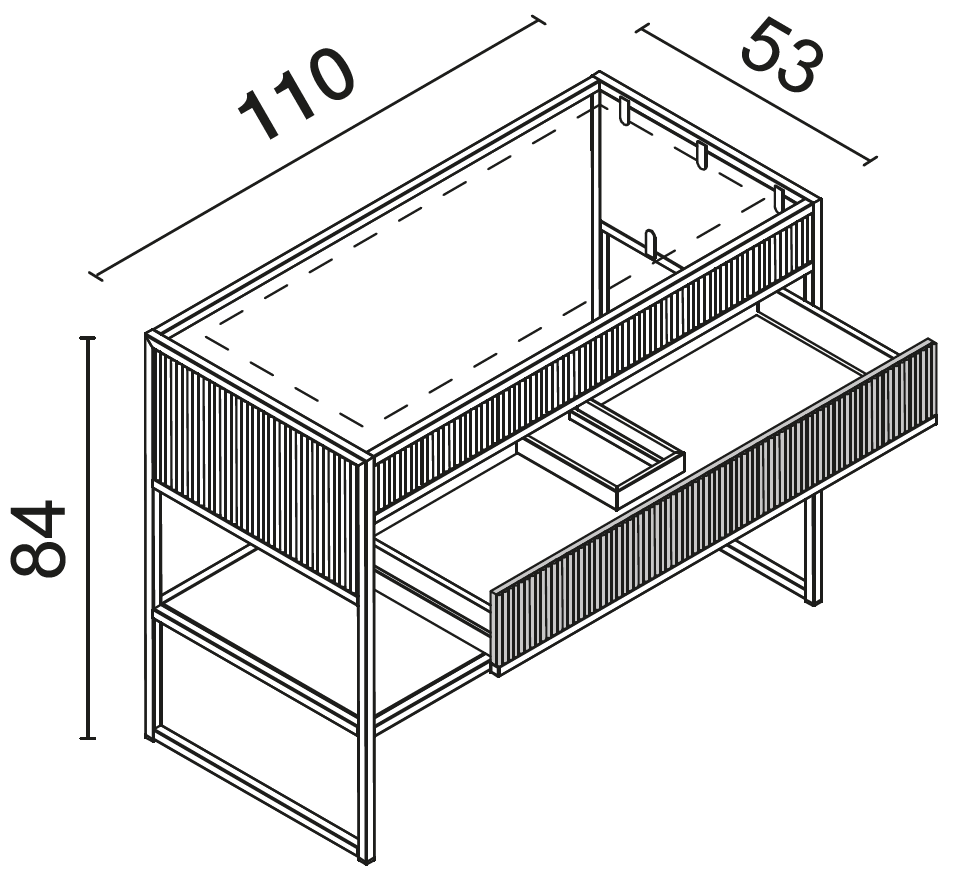 110
53
84