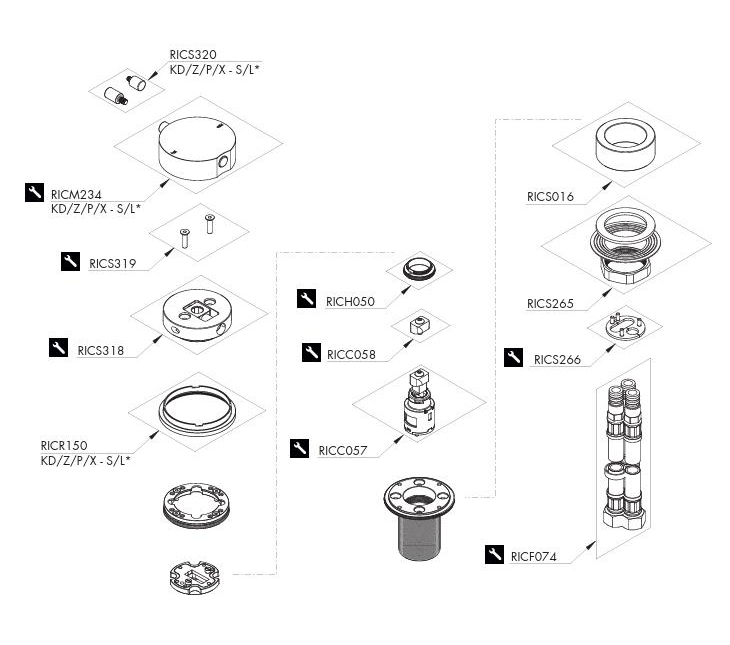 RICS320
KD/Z/P/X - S/L*

RICM234
KD/Z/P/X - S/L*

RICS319

RICS318

RICR150
KD/Z/P/X - S/L*

RICH050

RICC058

RICC057

RICS016

RICS265

RICS266

RICF074