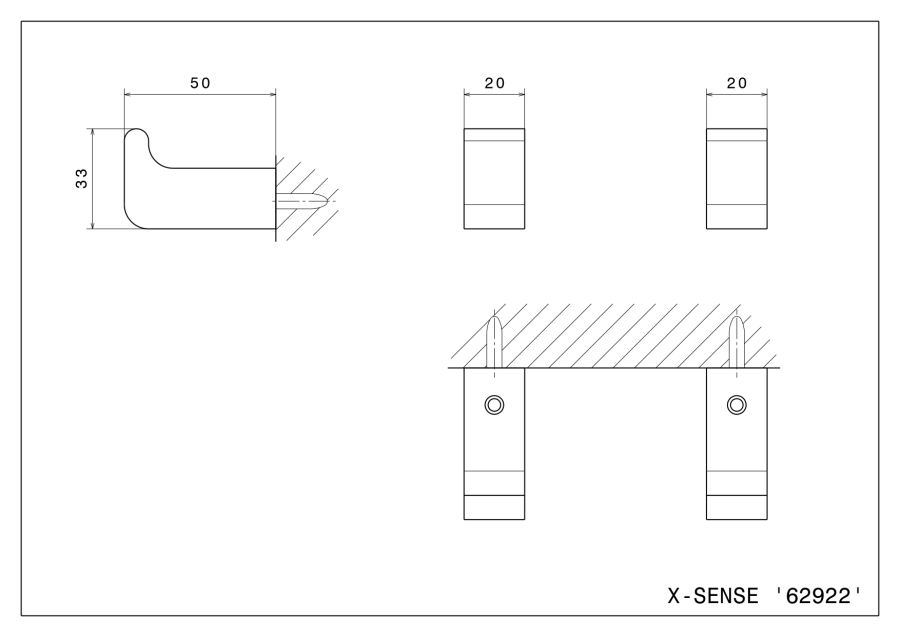 50

33

20

20

X-SENSE '62922'